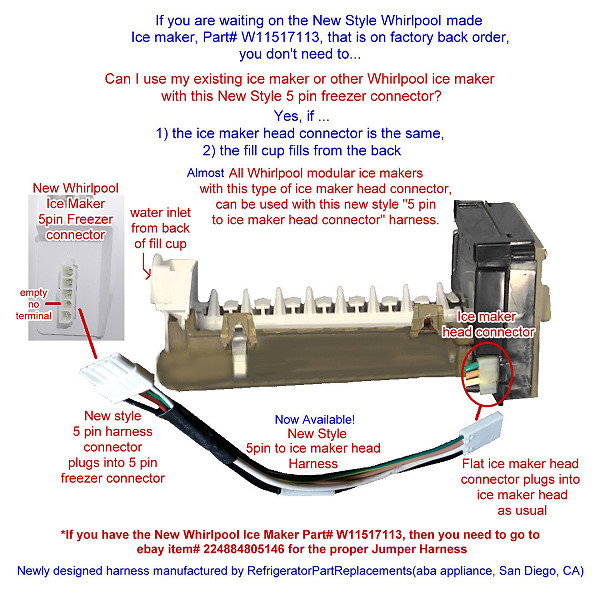 If you are waiting on the New Style Whirlpool made Ice maker, Part# W11517113, that is on factory back order, you don't need to...

Can I use my existing ice maker or other Whirlpool ice maker with this New Style 5 pin freezer connector?

Yes, if ...
1) the ice maker head connector is the same,
2) the fill cup fills from the back

Almost All Whirlpool modular ice makers with this type of ice maker head connector, can be used with this new style "5 pin to ice maker head connector" harness.

New Whirlpool Ice Maker 5pin Freezer connector

empty no terminal

water inlet from back of fill cup

Ice maker head connector

New style 5 pin harness connector plugs into 5 pin freezer connector

Now Available!
New Style 5pin to ice maker head Harness

Flat ice maker head connector plugs into ice maker head as usual

*If you have the New Whirlpool Ice Maker Part# W11517113, then you need to go to ebay item# 224884805146 for the proper Jumper Harness

Newly designed harness manufactured by RefrigeratorPartReplacements(aba appliance, San Diego, CA)